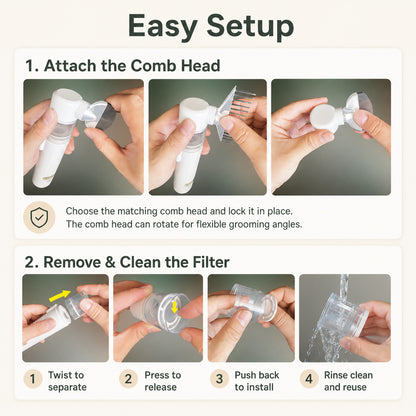 Easy Setup

1. Attach the Comb Head

Choose the matching comb head and lock it in place.
The comb head can rotate for flexible grooming angles.

2. Remove & Clean the Filter

1 Twist to separate

2 Press to release

3 Push back to install

4 Rinse clean and reuse