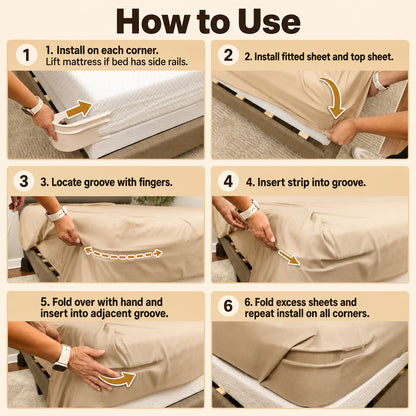 How to Use

1 1. Install on each corner.
Lift mattress if bed has side rails.

2 2. Install fitted sheet and top sheet.

3 3. Locate groove with fingers.

4 4. Insert strip into groove.

5. Fold over with hand and insert into adjacent groove.

6 6. Fold excess sheets and repeat install on all corners.